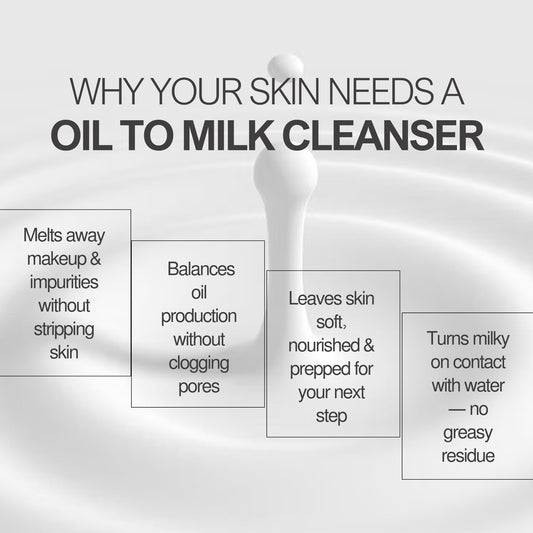 WHY YOUR SKIN NEEDS A
OIL TO MILK CLEANSER

Melts away makeup & impurities without stripping skin

Balances oil production without clogging pores

Leaves skin soft, nourished & prepped for your next step

Turns milky on contact with water — no greasy residue